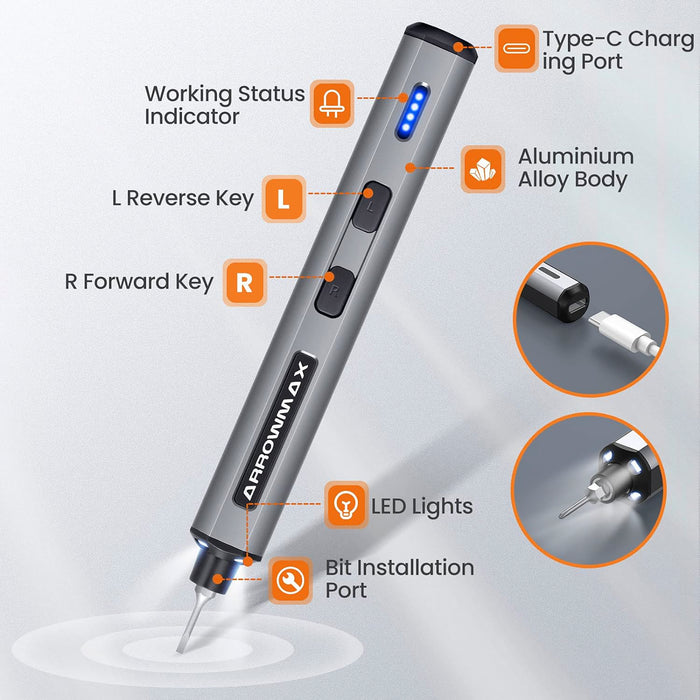 Type-C Charg ing Port

Working Status Indicator

Aluminium Alloy Body

L Reverse Key

L

L

R Forward Key

R

R

ARROWMAX

LED Lights

Bit Installation Port