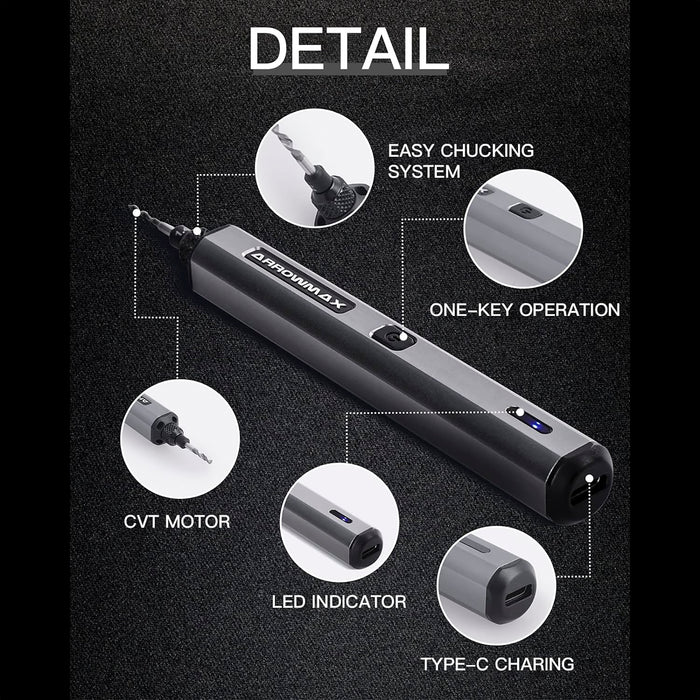 DETAIL

EASY CHUCKING SYSTEM

ARROWMAX

ONE-KEY OPERATION

CVT MOTOR

LED INDICATOR

TYPE-C CHARING